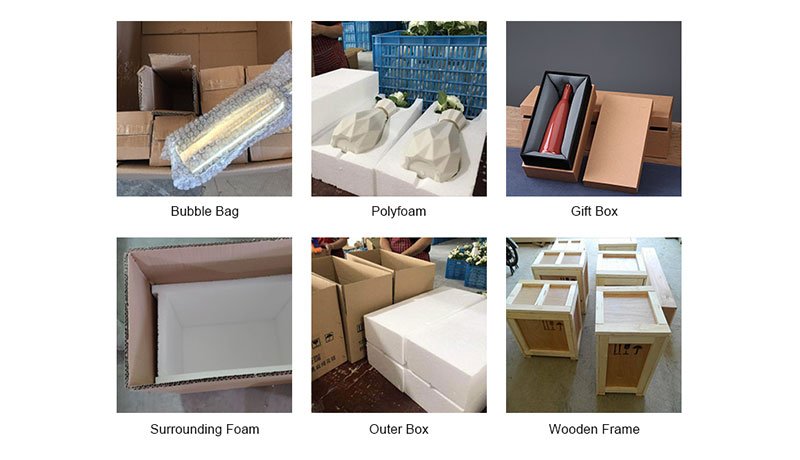 Bubble Bag

Polyfoam

Gift Box

Surrounding Foam

Outer Box

Wooden Frame