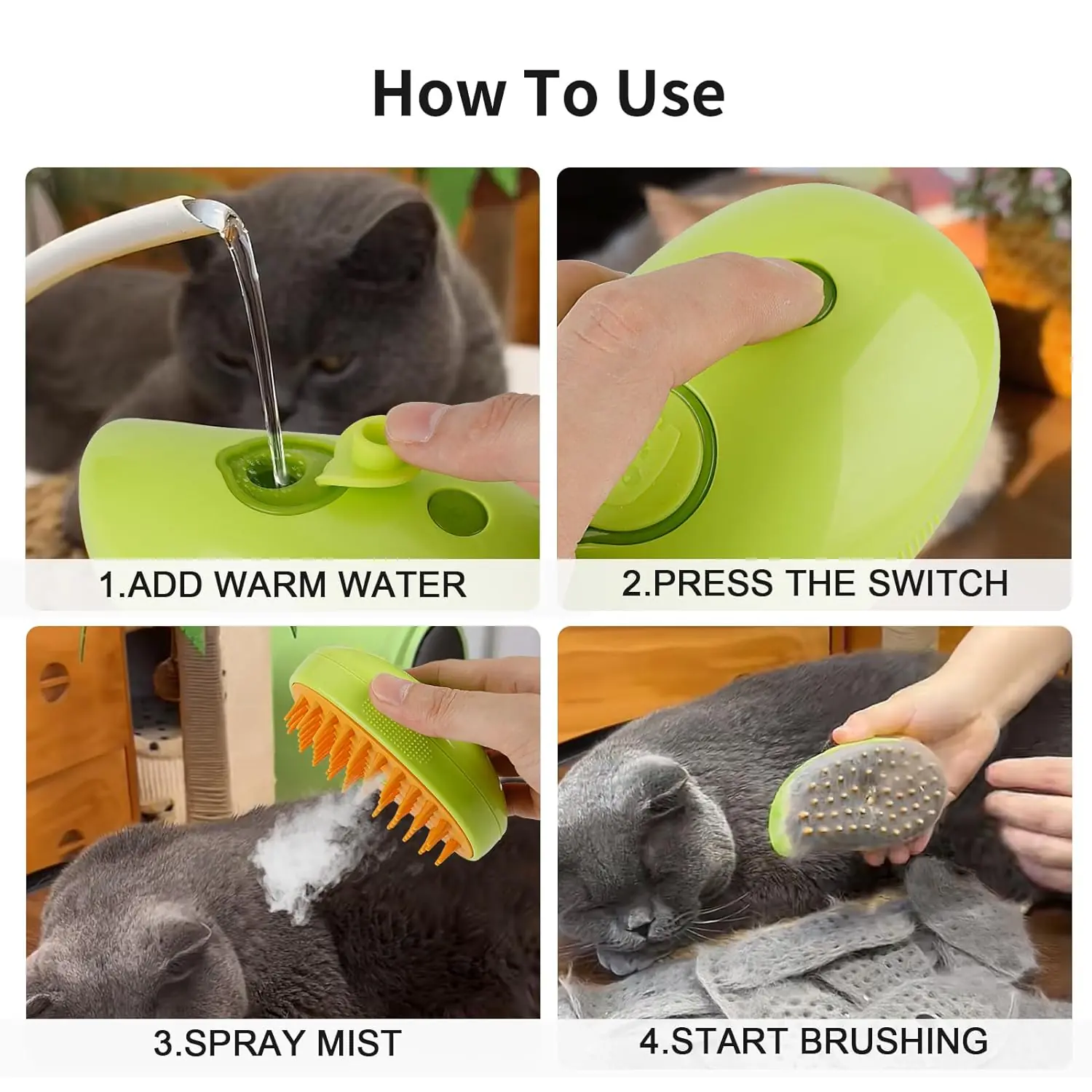 How To Use

1.ADD WARM WATER

2.PRESS THE SWITCH

3.SPRAY MIST

4.START BRUSHING